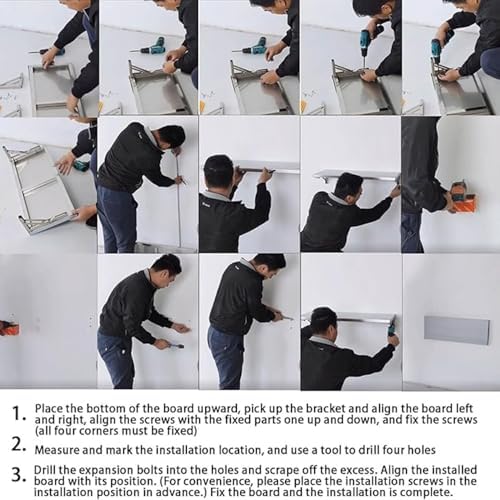 1. Place the bottom of the board upward, pick up the bracket and align the board left and right, align the screws with the fixed parts one up and down, and fix the screws (all four corners must be fixed)

2. Measure and mark the installation location, and use a tool to drill four holes

3. Drill the expansion bolts into the holes and scrape off the excess. Align the installed board with its position. (For convenience, please place the installation screws in the installation position in advance.) Fix the board and the installation is complete.