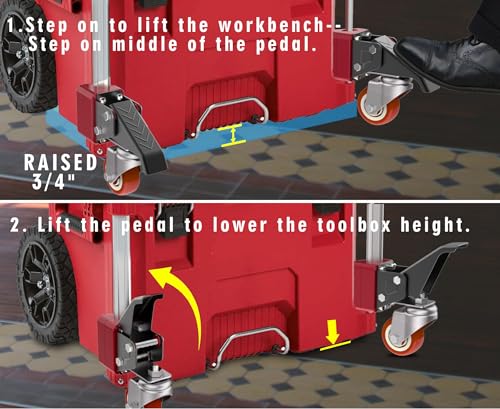 1.Step on to lift the workbench--
Step on middle of the pedal.

RAISED
3/4"

2. Lift the pedal to lower the toolbox height.