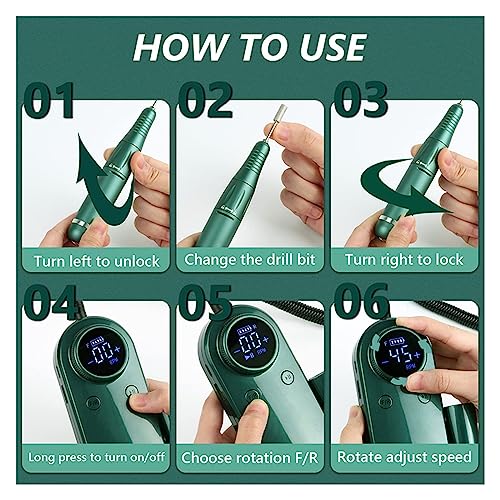 HOW TO USE

01
Turn left to unlock

02
Change the drill bit

03
Turn right to lock

04
F
-00+
RPM
Long press to turn on/off

05
R
-00+
RPM
Choose rotation F/R

06
F
-45+
RPM
Rotate adjust speed