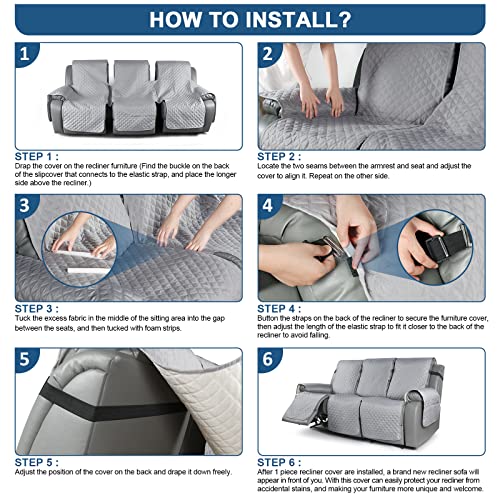 HOW TO INSTALL?

1

STEP 1 :
Drap the cover on the recliner furniture (Find the buckle on the back of the slipcover that connects to the elastic strap, and place the longer side above the recliner.)

2

STEP 2 :
Locate the two seams between the armrest and seat and adjust the cover to align it. Repeat on the other side.

3

STEP 3 :
Tuck the excess fabric in the middle of the sitting area into the gap between the seats, and then tucked with foam strips.

4

STEP 4 :
Button the straps on the back of the recliner to secure the furniture cover, then adjust the length of the elastic strap to fit it closer to the back of the recliner to avoid falling.

5

STEP 5 :
Adjust the position of the cover on the back and drape it down freely.

6

STEP 6 :
After 1 piece recliner cover are installed, a brand new recliner sofa will appear in front of you. With this cover can easily protect your recliner from accidental stains, and making your furniture more unique and welcome.