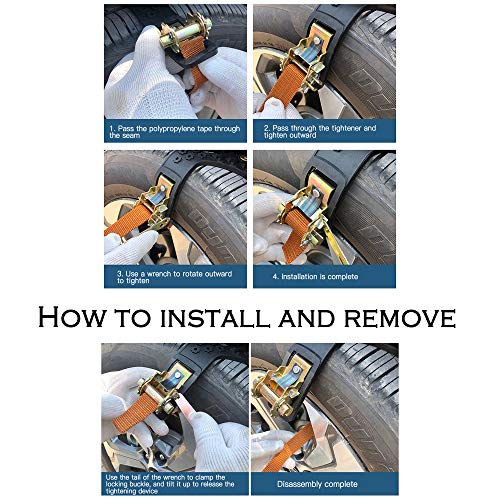 1. Pass the polypropylene tape through the seam

2. Pass through the tightener and tighten outward

3. Use a wrench to rotate outward to tighten

4. Installation is complete

HOW TO INSTALL AND REMOVE

Use the tail of the wrench to clamp the locking buckle, and tilt it up to release the tightening device

Disassembly complete