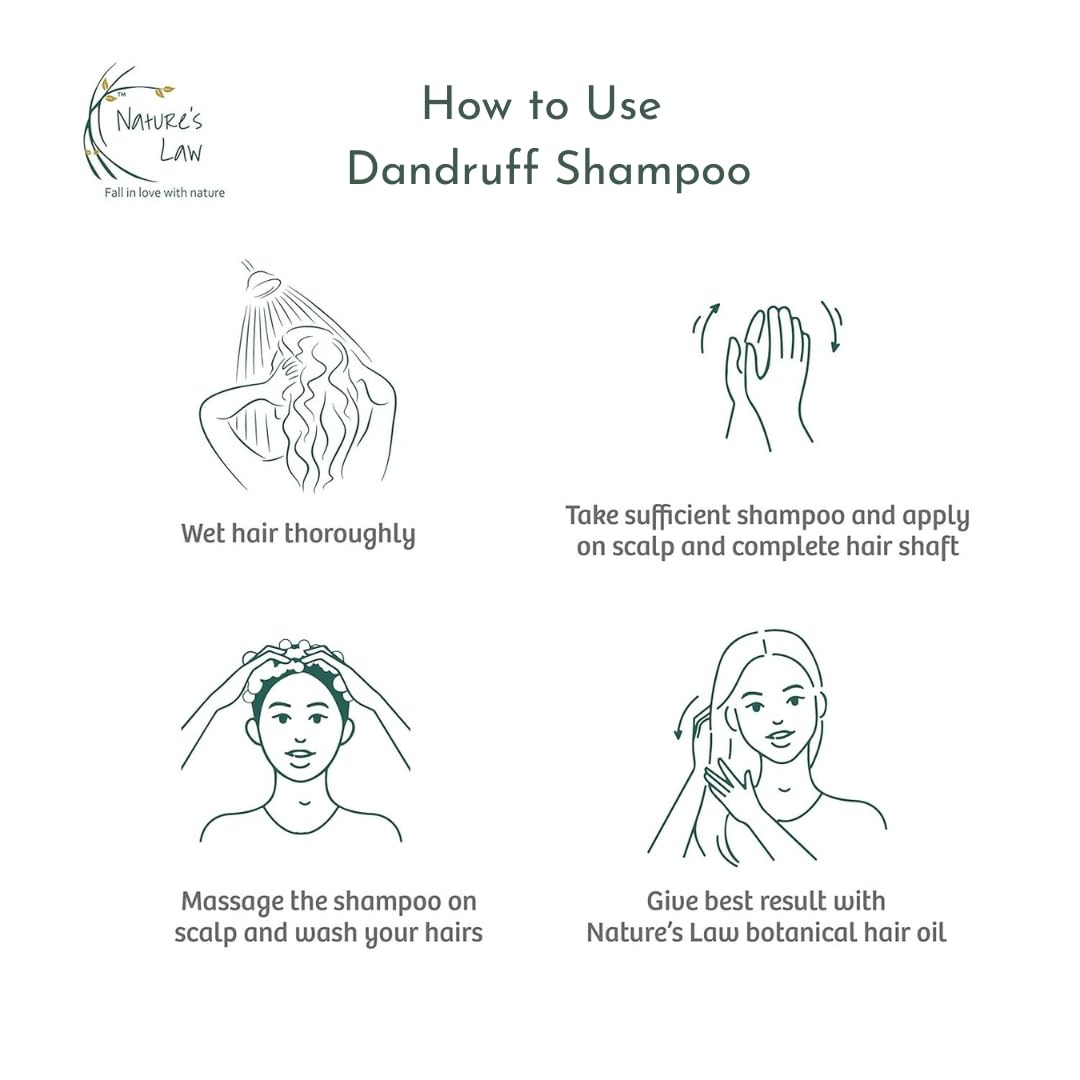 TM
Nature's Law
Fall in love with nature

How to Use
Dandruff Shampoo

Wet hair thoroughly

Take sufficient shampoo and apply on scalp and complete hair shaft

Massage the shampoo on scalp and wash your hairs

Give best result with Nature's Law botanical hair oil