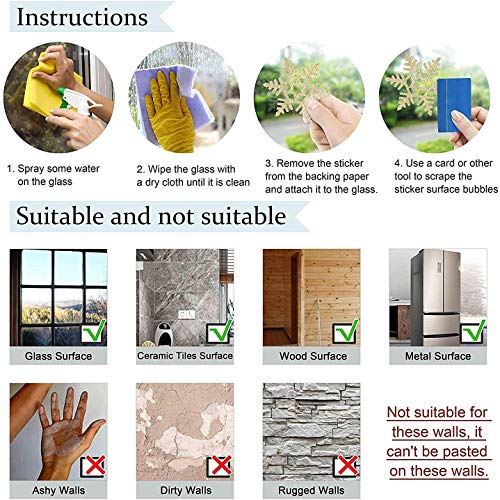 Instructions

1. Spray some water on the glass

2. Wipe the glass with a dry cloth until it is clean

3. Remove the sticker from the backing paper and attach it to the glass.

4. Use a card or other tool to scrape the sticker surface bubbles

Suitable and not suitable

Glass Surface

Ceramic Tiles Surface

Wood Surface

Metal Surface

Ashy Walls

Dirty Walls

Rugged Walls

Not suitable for these walls, it can't be pasted on these walls.