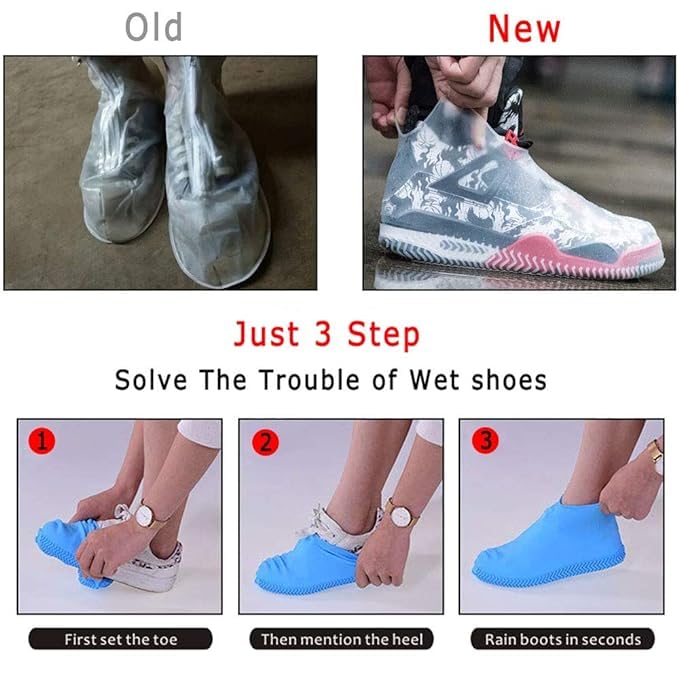 Old

New

Just 3 Step

Solve The Trouble of Wet shoes

1

2

3

First set the toe

Then mention the heel

Rain boots in seconds