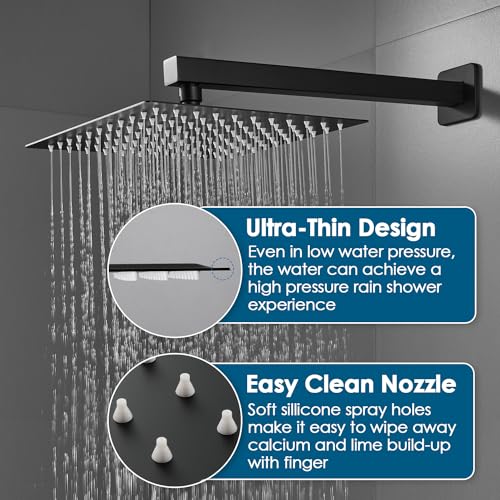 Ultra-Thin Design
Even in low water pressure, the water can achieve a high pressure rain shower experience

Easy Clean Nozzle
Soft sillicone spray holes make it easy to wipe away calcium and lime build-up with finger