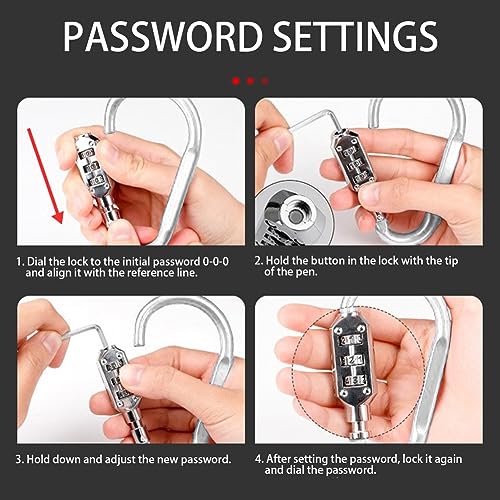 PASSWORD SETTINGS

1. Dial the lock to the initial password 0-0-0 and align it with the reference line.

2. Hold the button in the lock with the tip of the pen.

3. Hold down and adjust the new password.

4. After setting the password, lock it again and dial the password.