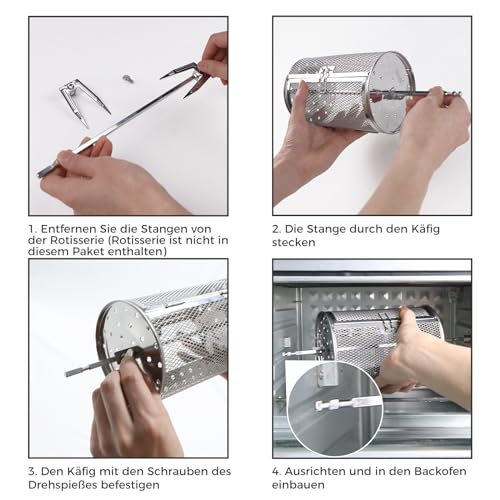 1. Entfernen Sie die Stangen von der Rotisserie (Rotisserie ist nicht in diesem Paket enthalten)

2. Die Stange durch den Käfig stecken

3. Den Käfig mit den Schrauben des Drehspießes befestigen

4. Ausrichten und in den Backofen einbauen