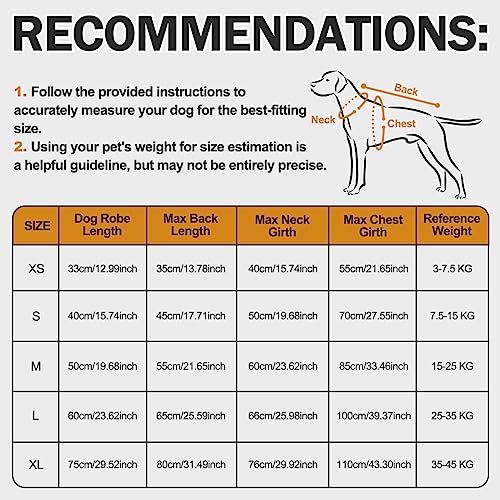 RECOMMENDATIONS:

1. Follow the provided instructions to accurately measure your dog for the best-fitting size.
2. Using your pet's weight for size estimation is a helpful guideline, but may not be entirely precise.

Back
Neck
Chest

| SIZE | Dog Robe Length | Max Back Length | Max Neck Girth | Max Chest Girth | Reference Weight |
|---|---|---|---|---|---|
| XS | 33cm/12.99inch | 35cm/13.78inch | 40cm/15.74inch | 55cm/21.65inch | 3-7.5 KG |
| S | 40cm/15.74inch | 45cm/17.71inch | 50cm/19.68inch | 70cm/27.55inch | 7.5-15 KG |
| M | 50cm/19.68inch | 55cm/21.65inch | 60cm/23.62inch | 85cm/33.46inch | 15-25 KG |
| L | 60cm/23.62inch | 65cm/25.59inch | 66cm/25.98inch | 100cm/39.37inch | 25-35 KG |
| XL | 75cm/29.52inch | 80cm/31.49inch | 76cm/29.92inch | 110cm/43.30inch | 35-45 KG |