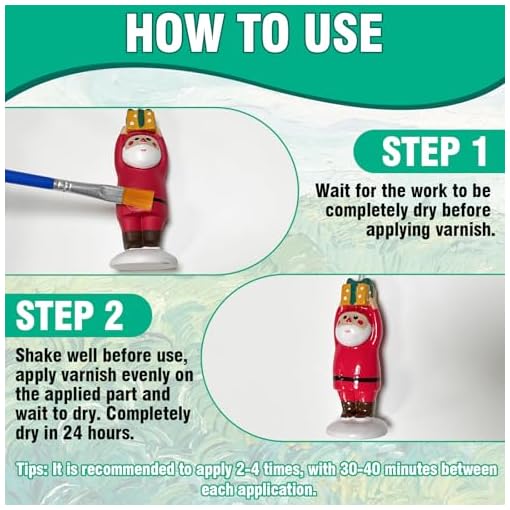 HOW TO USE

STEP 1

Wait for the work to be completely dry before applying varnish.

STEP 2

Shake well before use, apply varnish evenly on the applied part and wait to dry. Completely dry in 24 hours.

Tips: It is recommended to apply 2-4 times, with 30-40 minutes between each application.