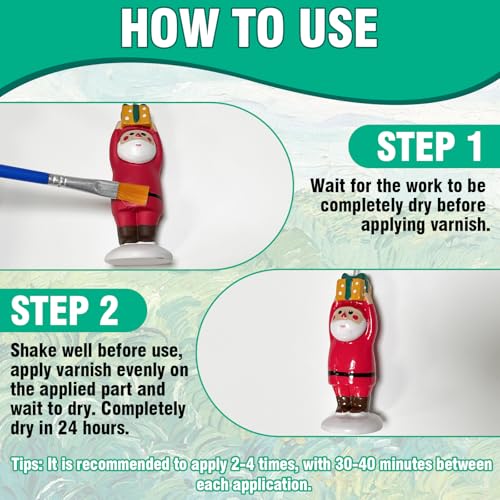 HOW TO USE

STEP 1

Wait for the work to be completely dry before applying varnish.

STEP 2

Shake well before use, apply varnish evenly on the applied part and wait to dry. Completely dry in 24 hours.

Tips: It is recommended to apply 2-4 times, with 30-40 minutes between each application.