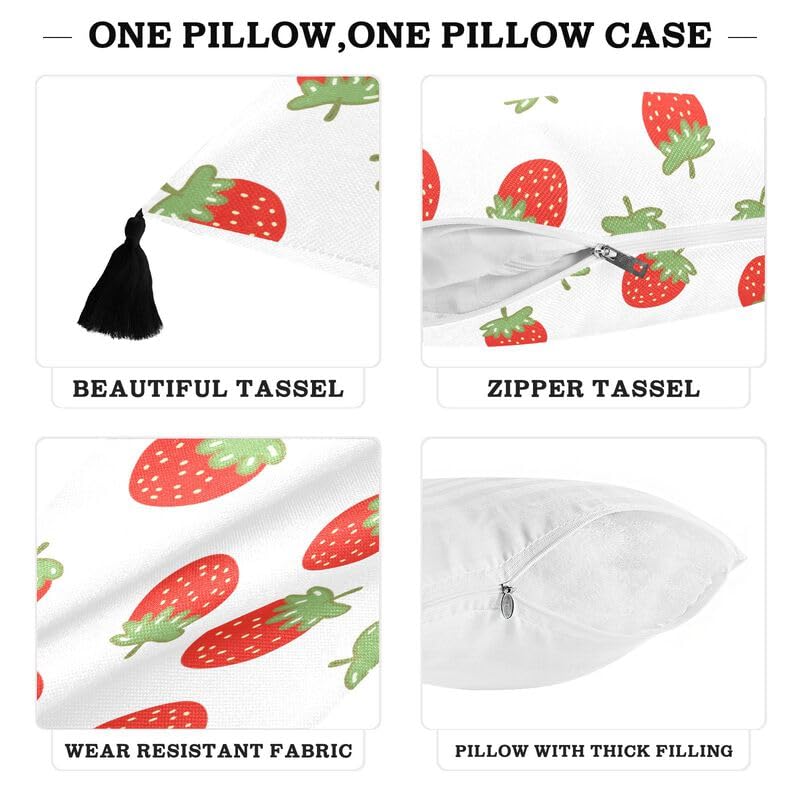 ONE PILLOW,ONE PILLOW CASE

BEAUTIFUL TASSEL

ZIPPER TASSEL

WEAR RESISTANT FABRIC

PILLOW WITH THICK FILLING