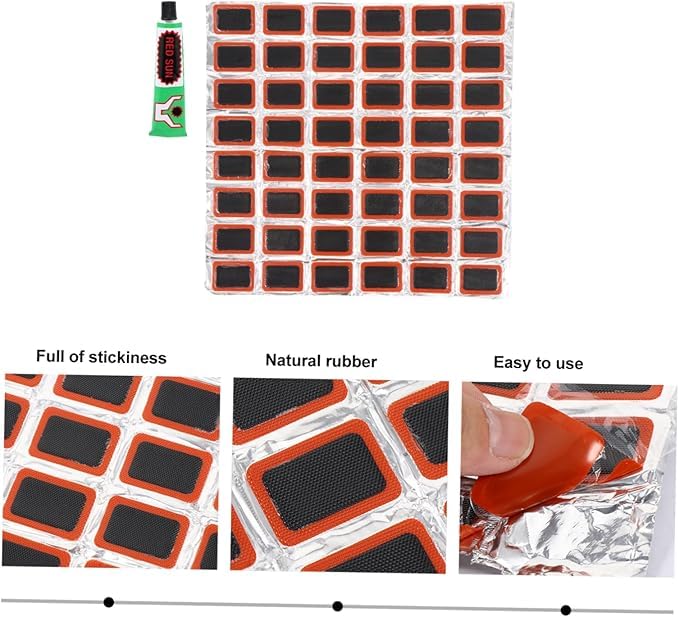 RED SUN

Full of stickiness

Natural rubber

Easy to use