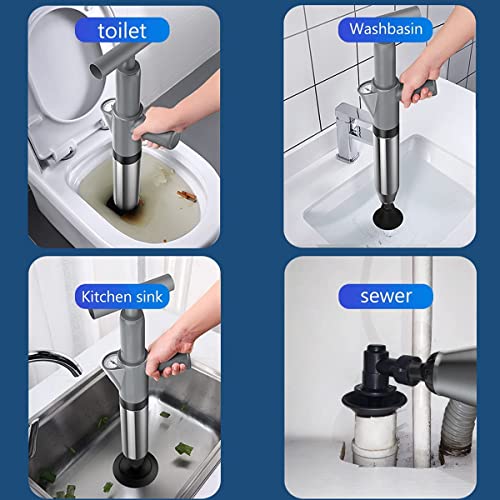 toilet

Washbasin

Kitchen sink

sewer