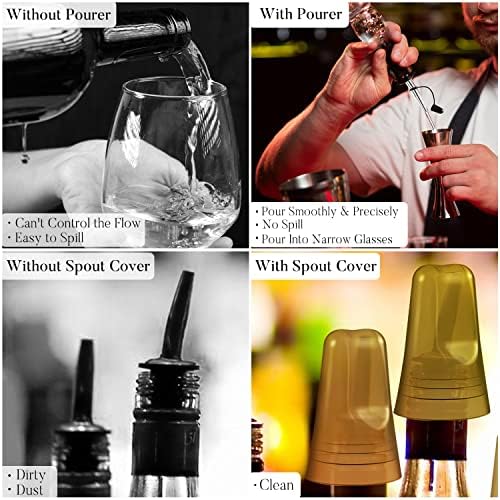 Without Pourer

· Can't Control the Flow
· Easy to Spill

With Pourer

· Pour Smoothly & Precisely
· No Spill
· Pour Into Narrow Glasses

Without Spout Cover

· Dirty
· Dust

With Spout Cover

· Clean