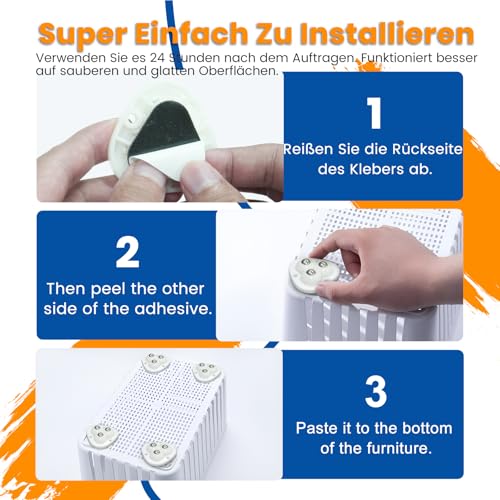 Super Einfach Zu Installieren

Verwenden Sie es 24 Stunden nach dem Auftragen. Funktioniert besser auf sauberen und glatten Oberflächen.

1

Reißen Sie die Rückseite des Klebers ab.

2

Then peel the other side of the adhesive.

3

Paste it to the bottom of the furniture.