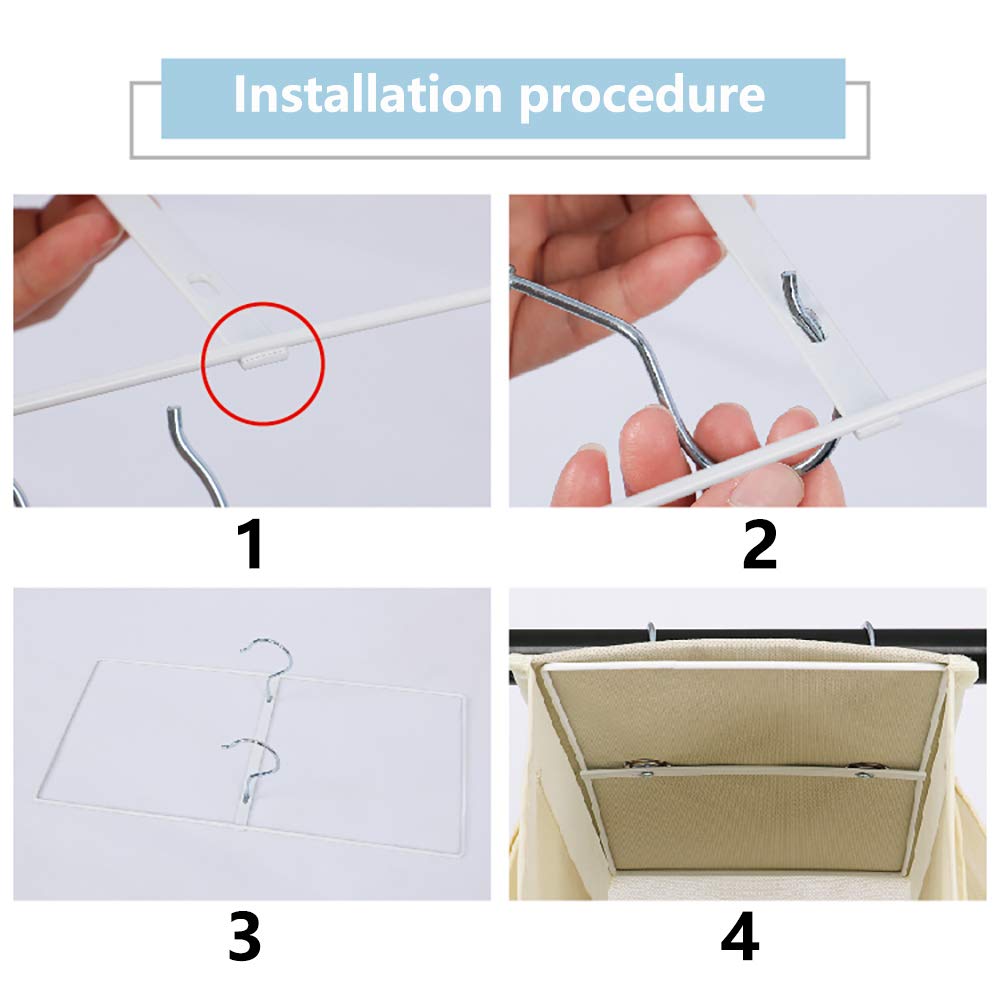 Installation procedure

1

2

3

4