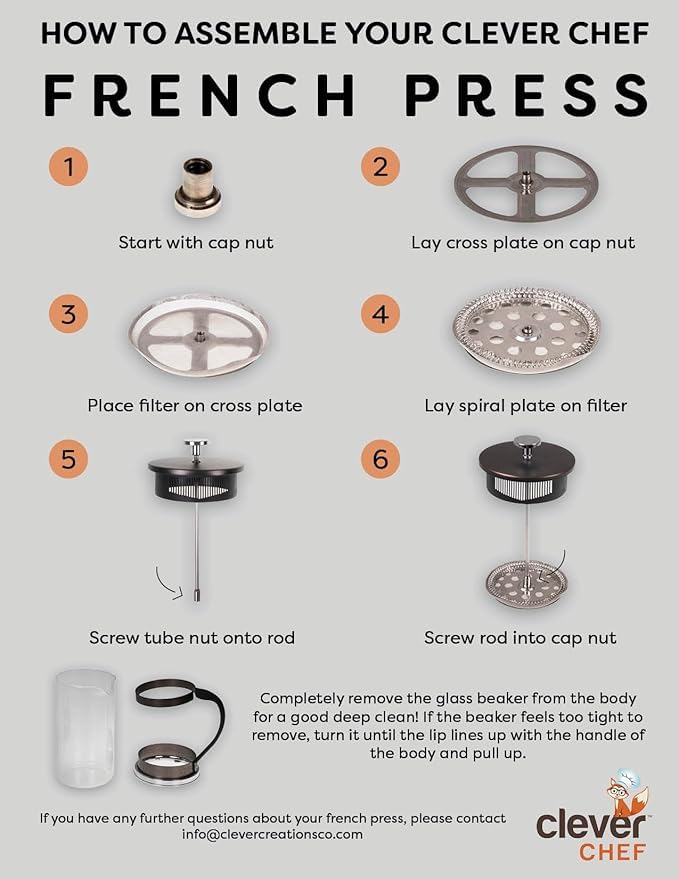 HOW TO ASSEMBLE YOUR CLEVER CHEF

FRENCH PRESS

1

Start with cap nut

2

Lay cross plate on cap nut

3

Place filter on cross plate

4

Lay spiral plate on filter

5

Screw tube nut onto rod

6

Screw rod into cap nut

Completely remove the glass beaker from the body for a good deep clean! If the beaker feels too tight to remove, turn it until the lip lines up with the handle of the body and pull up.

If you have any further questions about your french press, please contact info@clevercreationsco.com

clever CHEF