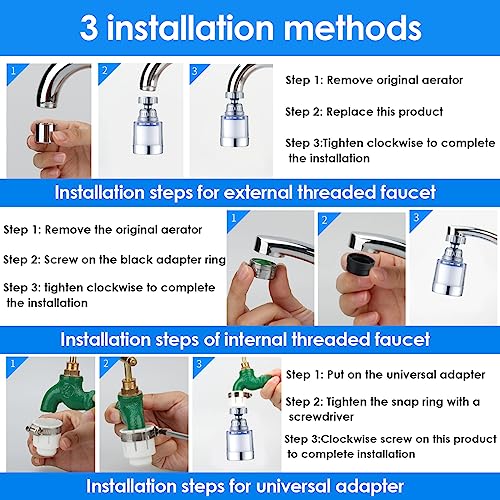 3 installation methods

1
2
3

Step 1: Remove original aerator

Step 2: Replace this product

Step 3:Tighten clockwise to complete the installation

Installation steps for external threaded faucet

Step 1: Remove the original aerator

Step 2: Screw on the black adapter ring

Step 3: tighten clockwise to complete the installation

1
2
3

Installation steps of internal threaded faucet

1
2
3

Step 1: Put on the universal adapter

Step 2: Tighten the snap ring with a screwdriver

Step 3:Clockwise screw on this product to complete installation

Installation steps for universal adapter