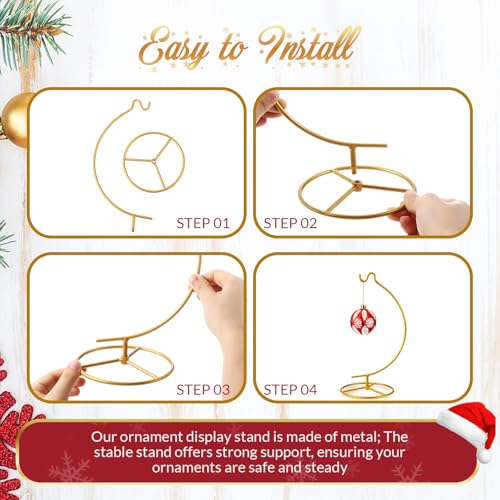 Easy to Install

STEP 01

STEP 02

STEP 03

STEP 04

Our ornament display stand is made of metal; The stable stand offers strong support, ensuring your ornaments are safe and steady