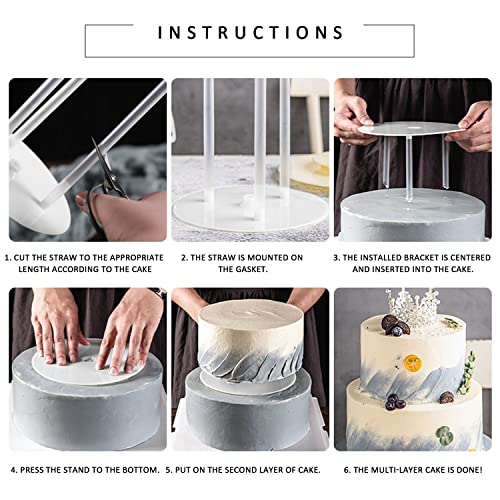 INSTRUCTIONS

1. CUT THE STRAW TO THE APPROPRIATE LENGTH ACCORDING TO THE CAKE

2. THE STRAW IS MOUNTED ON THE GASKET.

3. THE INSTALLED BRACKET IS CENTERED AND INSERTED INTO THE CAKE.

4. PRESS THE STAND TO THE BOTTOM.

5. PUT ON THE SECOND LAYER OF CAKE.

6. THE MULTI-LAYER CAKE IS DONE!