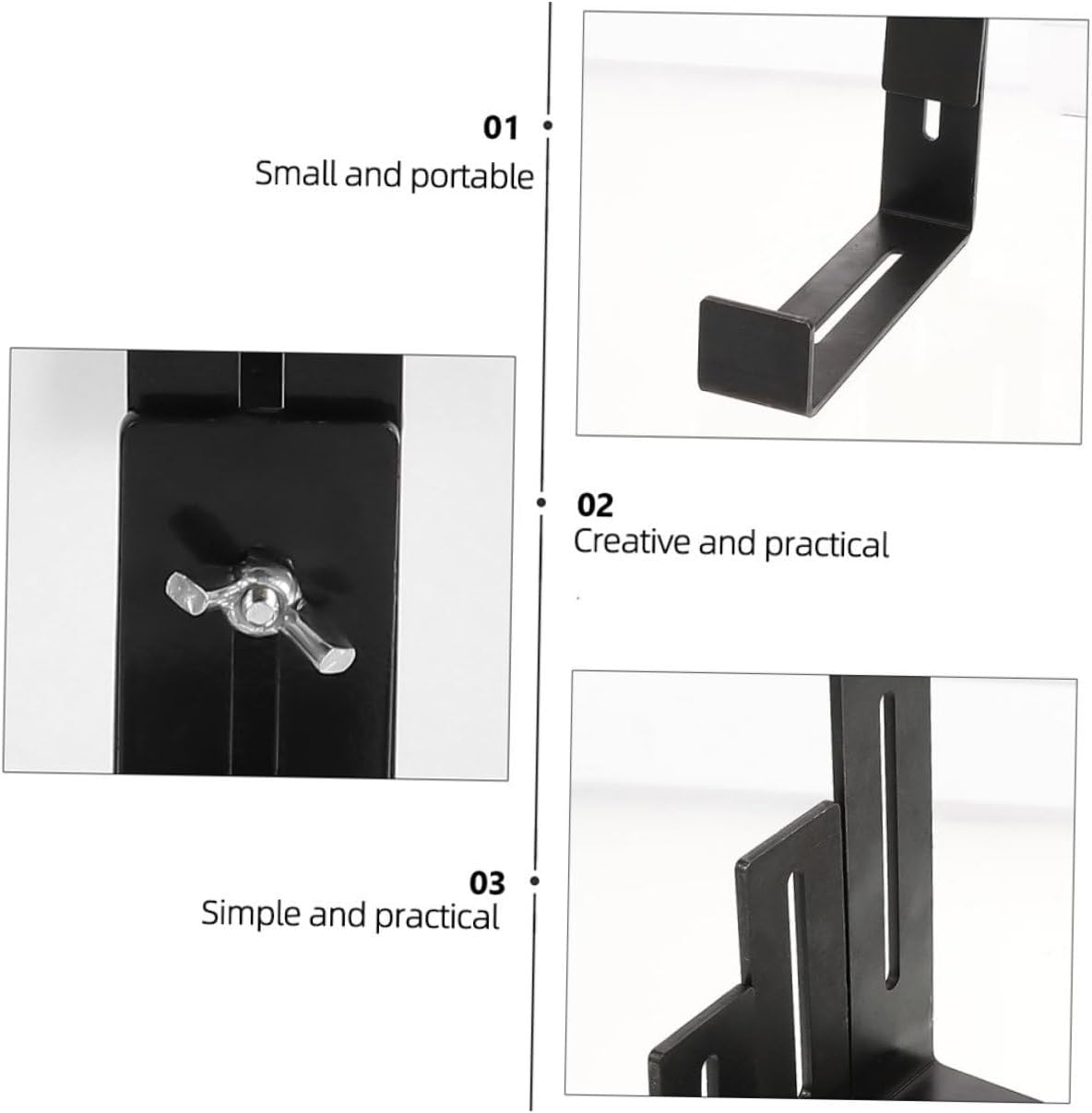 01
Small and portable

02
Creative and practical

03
Simple and practical