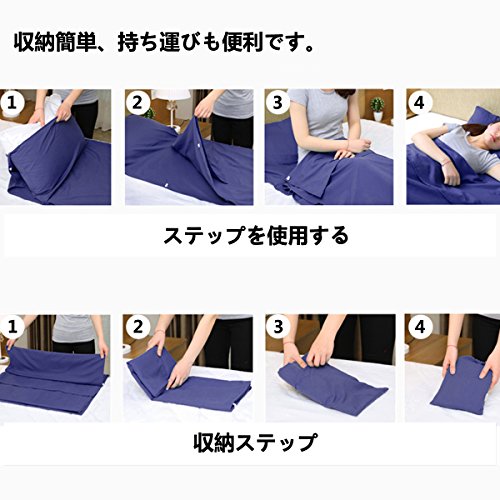 収納簡単、持ち運びも便利です。

1

2

3

4

ステップを使用する

1

2

3

4

収納ステップ