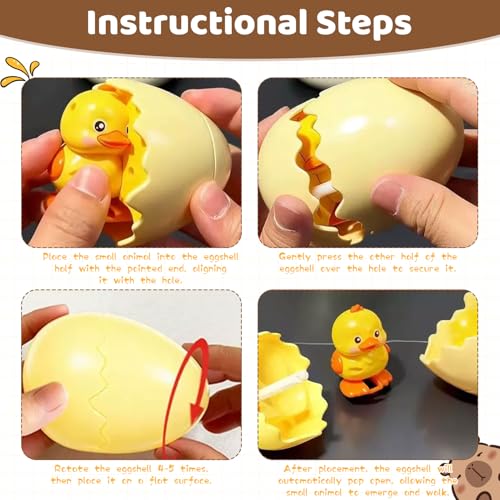 Instructional Steps

Place the small animal into the eggshell half with the pointed end, aligning it with the hole.

Gently press the other half of the eggshell over the hole to secure it.

Rotate the eggshell 4-5 times, then place it on a flat surface.

After placement, the eggshell will automatically pop open, allowing the small animal to emerge and walk.