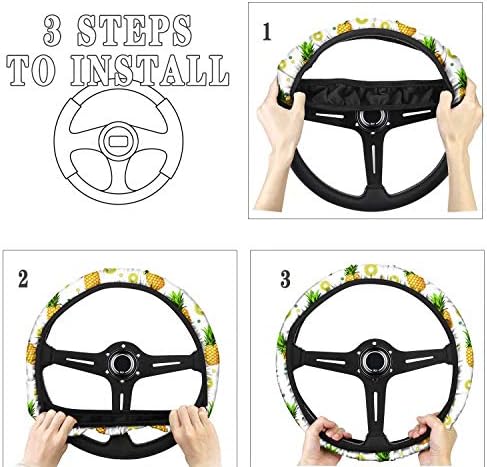 3 STEPS TO INSTALL

1

2

3