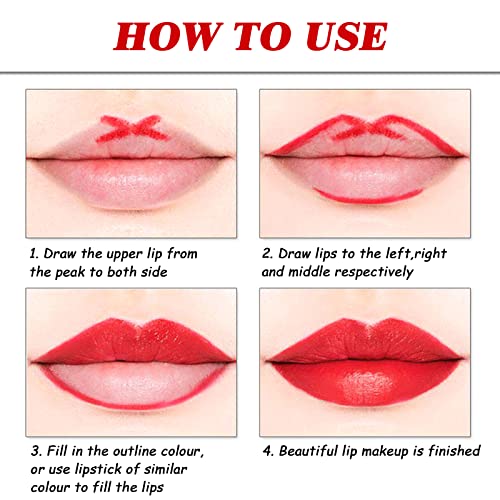 HOW TO USE

1. Draw the upper lip from the peak to both side

2. Draw lips to the left,right and middle respectively

3. Fill in the outline colour, or use lipstick of similar colour to fill the lips

4. Beautiful lip makeup is finished