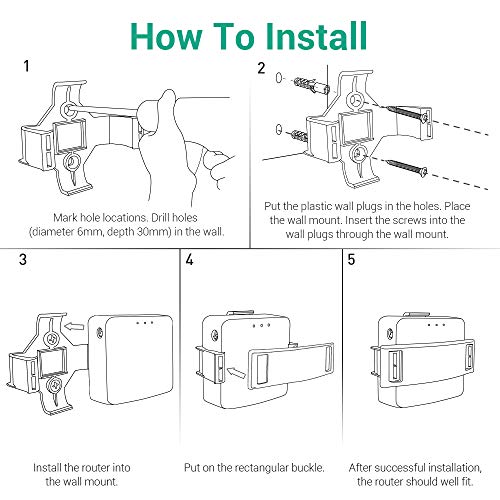 How To Install

1

Mark hole locations. Drill holes (diameter 6mm, depth 30mm) in the wall.

2

Put the plastic wall plugs in the holes. Place the wall mount. Insert the screws into the wall plugs through the wall mount.

3

Install the router into the wall mount.

4

Put on the rectangular buckle.

5

After successful installation, the router should well fit.