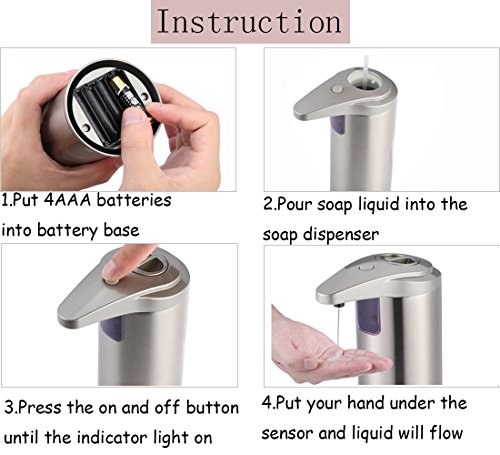 Instruction

1.Put 4AAA batteries into battery base

2.Pour soap liquid into the soap dispenser

3.Press the on and off button until the indicator light on

4.Put your hand under the sensor and liquid will flow