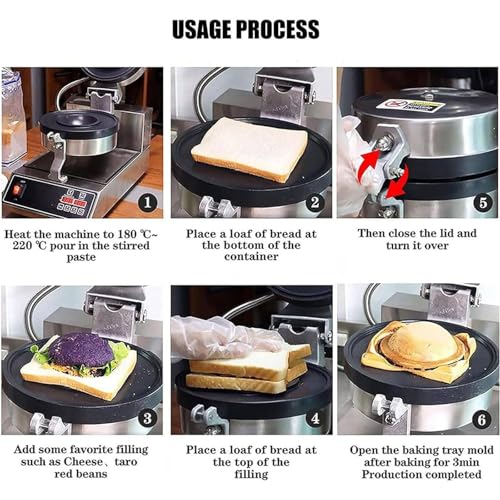 USAGE PROCESS

1

Heat the machine to 180 ℃~ 220 ℃ pour in the stirred paste

2

Place a loaf of bread at the bottom of the container

5

Then close the lid and turn it over

3

Add some favorite filling such as Cheese、taro red beans

4

Place a loaf of bread at the top of the filling

6

Open the baking tray mold after baking for 3min Production completed