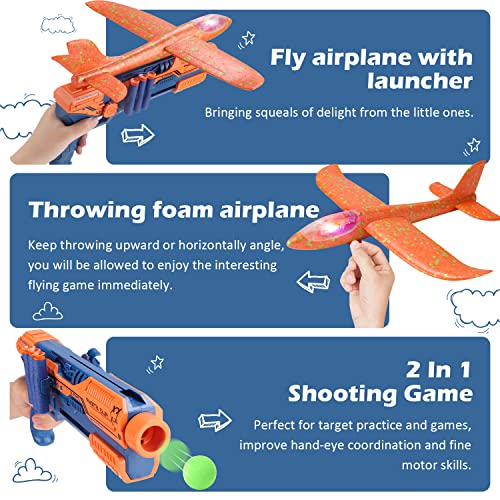 Fly airplane with launcher

Bringing squeals of delight from the little ones.

Throwing foam airplane

Keep throwing upward or horizontally angle, you will be allowed to enjoy the interesting flying game immediately.

2 In 1 Shooting Game

Perfect for target practice and games, improve hand-eye coordination and fine motor skills.