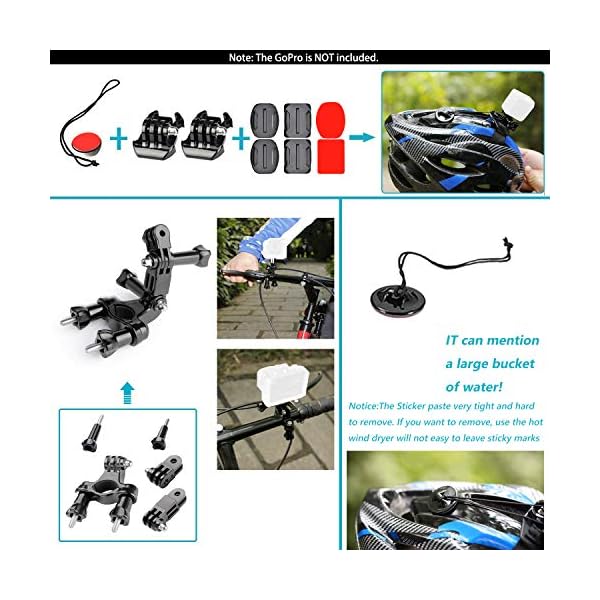 Note: The GoPro is NOT included.

IT can mention a large bucket of water!

Notice:The Sticker paste very tight and hard to remove. If you want to remove, use the hot wind dryer will not easy to leave sticky marks