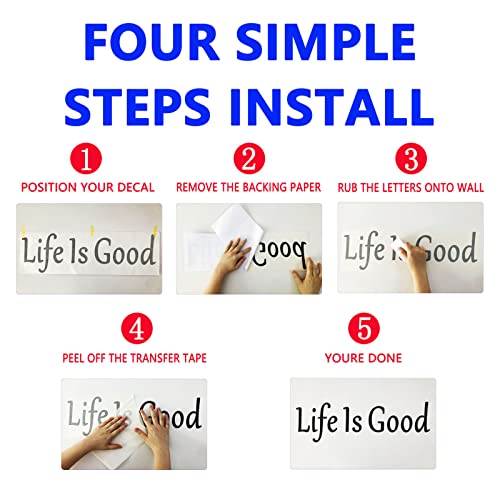 FOUR SIMPLE STEPS INSTALL

1
POSITION YOUR DECAL

Life Is Good

2
REMOVE THE BACKING PAPER

Good

3
RUB THE LETTERS ONTO WALL

Life Is Good

4
PEEL OFF THE TRANSFER TAPE

Life Is Good

5
YOURE DONE

Life Is Good