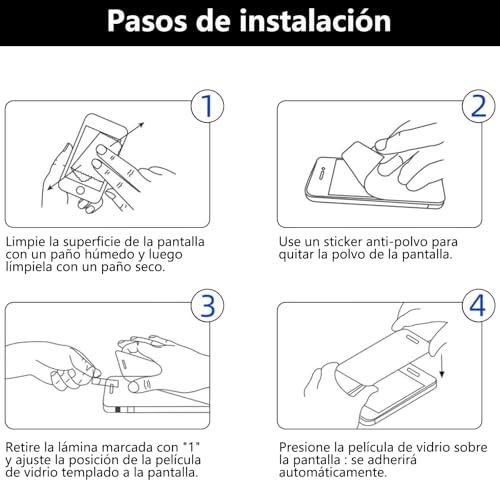 Pasos de instalación

1

Limpie la superficie de la pantalla con un paño húmedo y luego límpiela con un paño seco.

2

Use un sticker anti-polvo para quitar la polvo de la pantalla.

3

Retire la lámina marcada con "1" y ajuste la posición de la película de vidrio templado a la pantalla.

4

Presione la película de vidrio sobre la pantalla : se adherirá automáticamente.