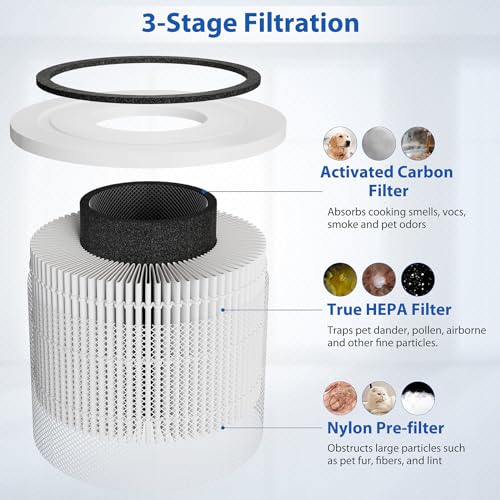 3-Stage Filtration

Activated Carbon Filter

Absorbs cooking smells, vocs, smoke and pet odors

True HEPA Filter

Traps pet dander, pollen, airborne and other fine particles.

Nylon Pre-filter

Obstructs large particles such as pet fur, fibers, and lint