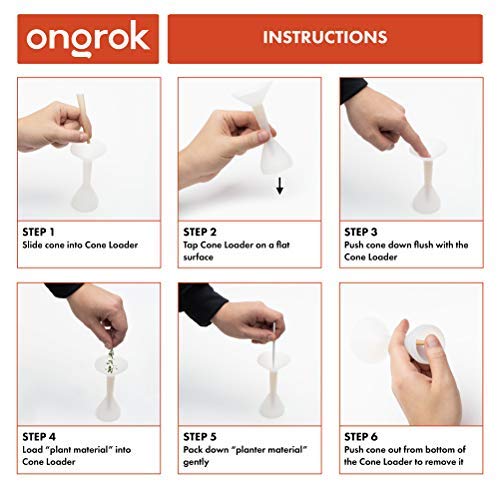 ongrok

INSTRUCTIONS

STEP 1
Slide cone into Cone Loader

STEP 2
Tap Cone Loader on a flat surface

STEP 3
Push cone down flush with the Cone Loader

STEP 4
Load "plant material" into Cone Loader

STEP 5
Pack down "planter material" gently

STEP 6
Push cone out from bottom of the Cone Loader to remove it