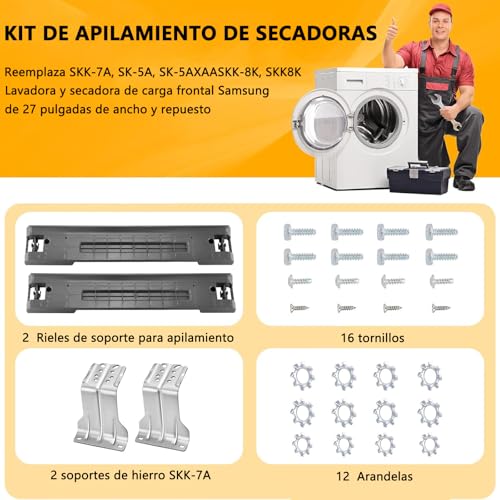 KIT DE APILAMIENTO DE SECADORAS

Reemplaza SKK-7A, SK-5A, SK-5AXAASKK-8K, SKK8K
Lavadora y secadora de carga frontal Samsung
de 27 pulgadas de ancho y repuesto

2 Rieles de soporte para apilamiento

16 tornillos

2 soportes de hierro SKK-7A

12 Arandelas