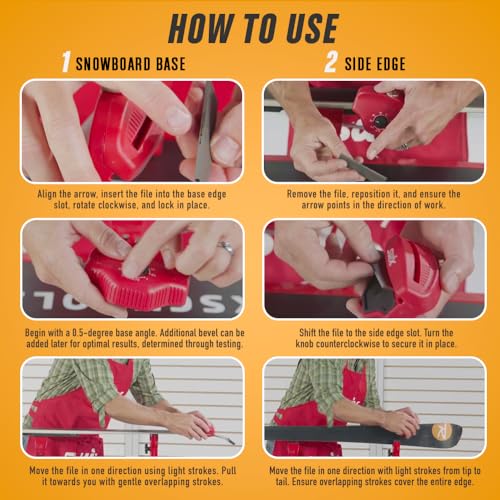 HOW TO USE

1 SNOWBOARD BASE

Align the arrow, insert the file into the base edge slot, rotate clockwise, and lock in place.

Begin with a 0.5-degree base angle. Additional bevel can be added later for optimal results, determined through testing.

Move the file in one direction using light strokes. Pull it towards you with gentle overlapping strokes.

2 SIDE EDGE

Remove the file, reposition it, and ensure the arrow points in the direction of work.

Shift the file to the side edge slot. Turn the knob counterclockwise to secure it in place.

Move the file in one direction with light strokes from tip to tail. Ensure overlapping strokes cover the entire edge.