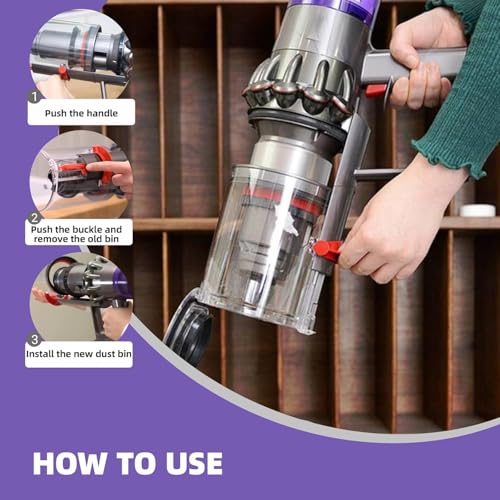 1
Push the handle

2
Push the buckle and remove the old bin

3
Install the new dust bin

HOW TO USE