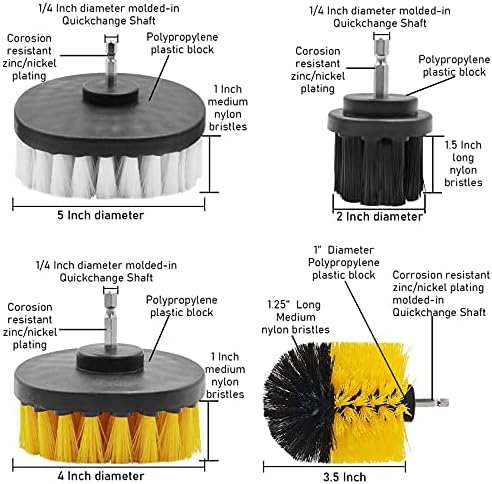 1/4 Inch diameter molded-in Quickchange Shaft

Corosion resistant zinc/nickel plating

Polypropylene plastic block

1 Inch medium nylon bristles

5 Inch diameter

1/4 Inch diameter molded-in Quickchange Shaft

Corosion resistant zinc/nickel plating

Polypropylene plastic block

1.5 Inch long nylon bristles

2 Inch diameter

1/4 Inch diameter molded-in Quickchange Shaft

Corosion resistant zinc/nickel plating

Polypropylene plastic block

1 Inch medium nylon bristles

4 Inch diameter

1" Diameter Polypropylene plastic block

Corrosion resistant zinc/nickel plating molded-in Quickchange Shaft

1.25" Long Medium nylon bristles

3.5 Inch