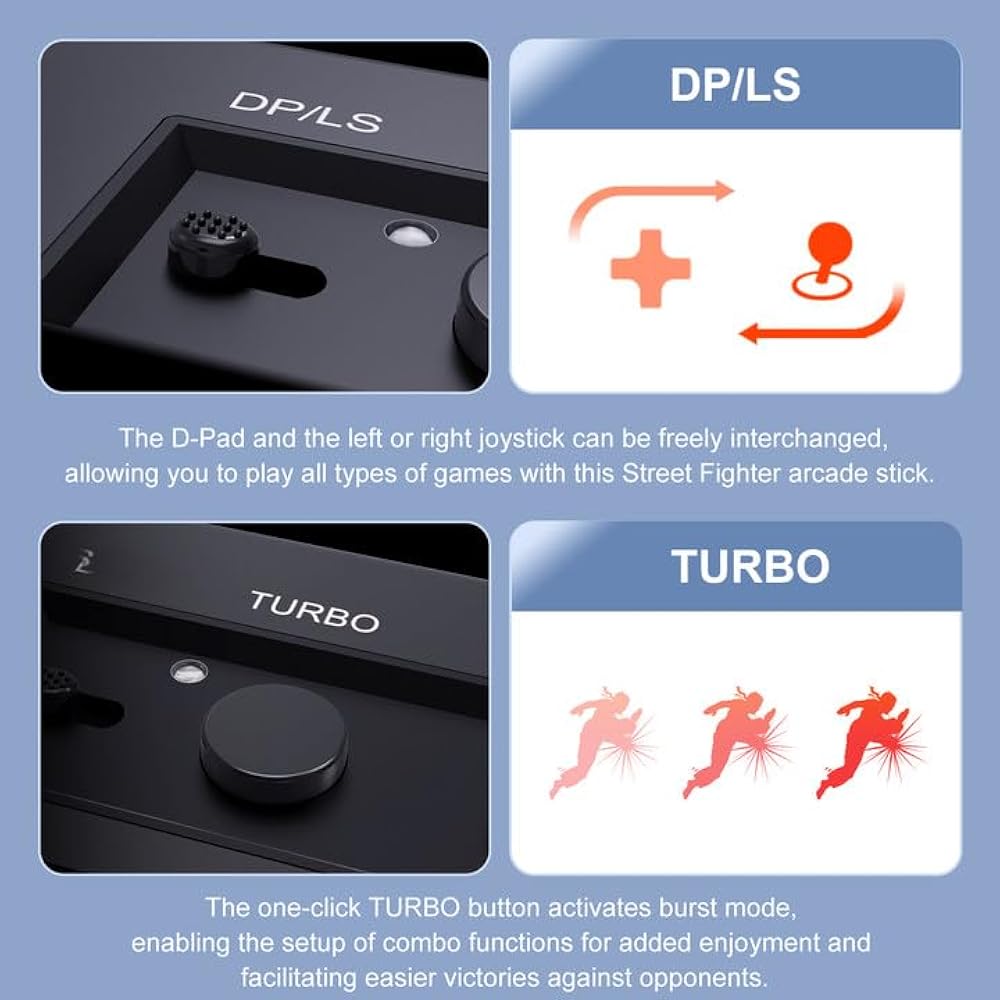 DP/LS

DP/LS

The D-Pad and the left or right joystick can be freely interchanged, allowing you to play all types of games with this Street Fighter arcade stick.

TURBO

TURBO

The one-click TURBO button activates burst mode, enabling the setup of combo functions for added enjoyment and facilitating easier victories against opponents.