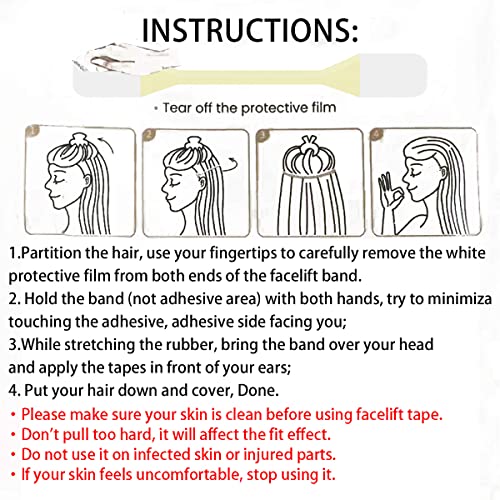 INSTRUCTIONS:

• Tear off the protective film

1

2

3

4

1.Partition the hair, use your fingertips to carefully remove the white protective film from both ends of the facelift band.
2. Hold the band (not adhesive area) with both hands, try to minimiza touching the adhesive, adhesive side facing you;
3.While stretching the rubber, bring the band over your head and apply the tapes in front of your ears;
4. Put your hair down and cover, Done.
• Please make sure your skin is clean before using facelift tape.
• Don't pull too hard, it will affect the fit effect.
• Do not use it on infected skin or injured parts.
• If your skin feels uncomfortable, stop using it.