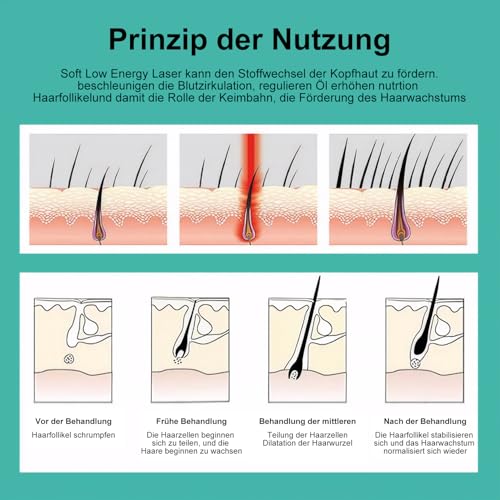 Prinzip der Nutzung

Soft Low Energy Laser kann den Stoffwechsel der Kopfhaut zu fördern. beschleunigen die Blutzirkulation, regulieren Öl erhöhen nutrtion Haarfollikelund damit die Rolle der Keimbahn, die Förderung des Haarwachstums

Vor der Behandlung
Haarfollikel schrumpfen

Frühe Behandlung
Die Haarzellen beginnen sich zu teilen, und die Haare beginnen zu wachsen

Behandlung der mittleren
Teilung der Haarzellen Dilatation der Haarwurzel

Nach der Behandlung
Die Haarfollikel stabilisieren sich und das Haarwachstum normalisiert sich wieder