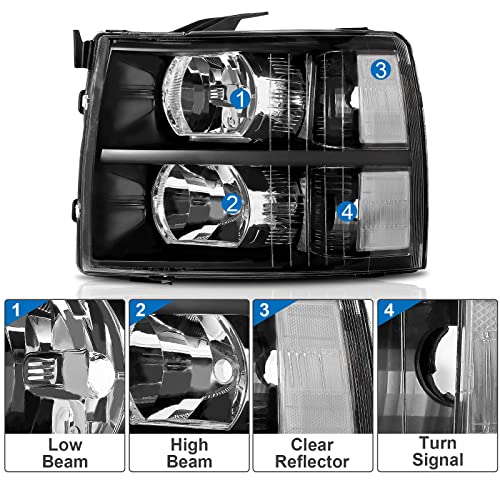 3
1
2
4

1
Low Beam

2
High Beam

3
Clear Reflector

4
Turn Signal