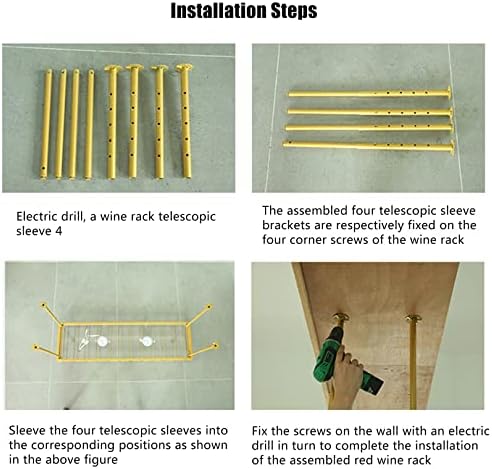 Installation Steps

Electric drill, a wine rack telescopic sleeve 4

The assembled four telescopic sleeve brackets are respectively fixed on the four corner screws of the wine rack

Sleeve the four telescopic sleeves into the corresponding positions as shown in the above figure

Fix the screws on the wall with an electric drill in turn to complete the installation of the assembled red wine rack