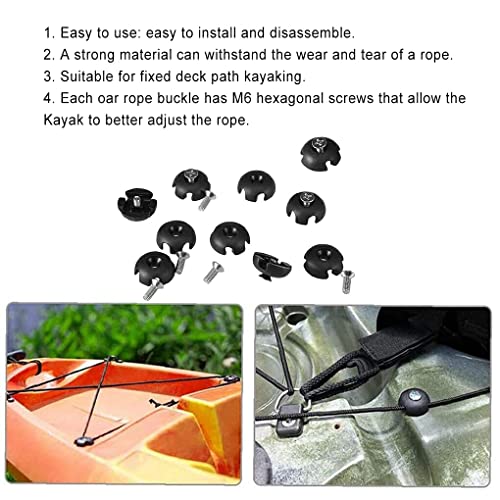 1. Easy to use: easy to install and disassemble.
2. A strong material can withstand the wear and tear of a rope.
3. Suitable for fixed deck path kayaking.
4. Each oar rope buckle has M6 hexagonal screws that allow the Kayak to better adjust the rope.