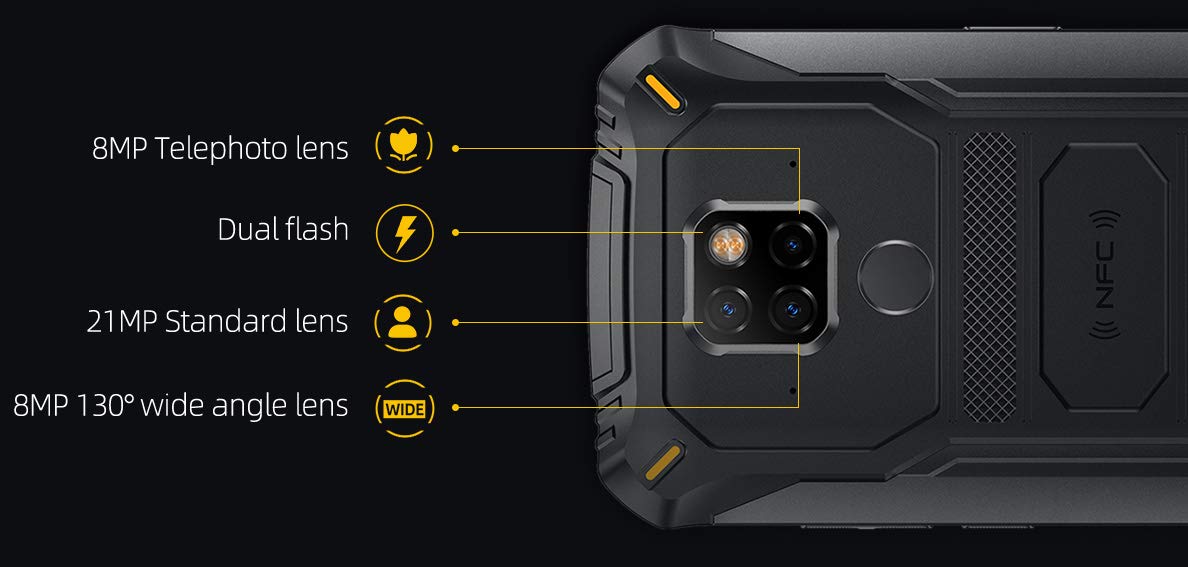 8MP Telephoto lens

Dual flash

21MP Standard lens

8MP 130° wide angle lens

WIDE

NFC