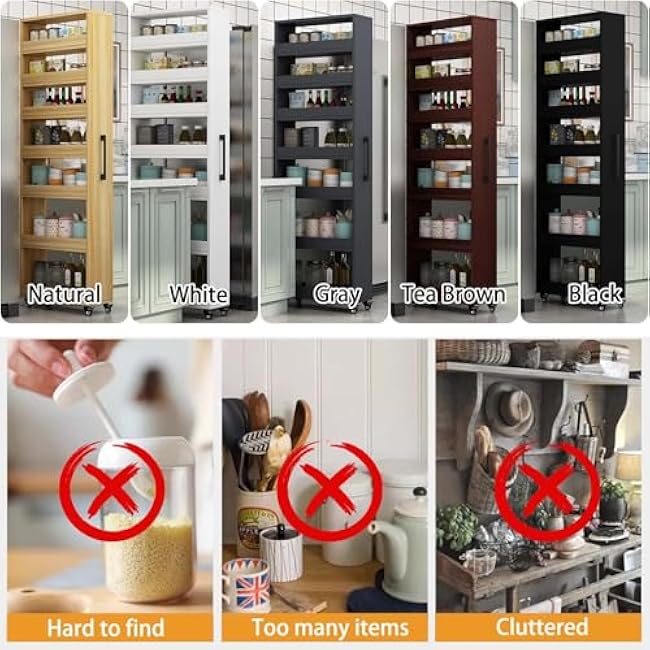 Natural
White
Gray
Tea Brown
Black

Hard to find
Too many items
Cluttered